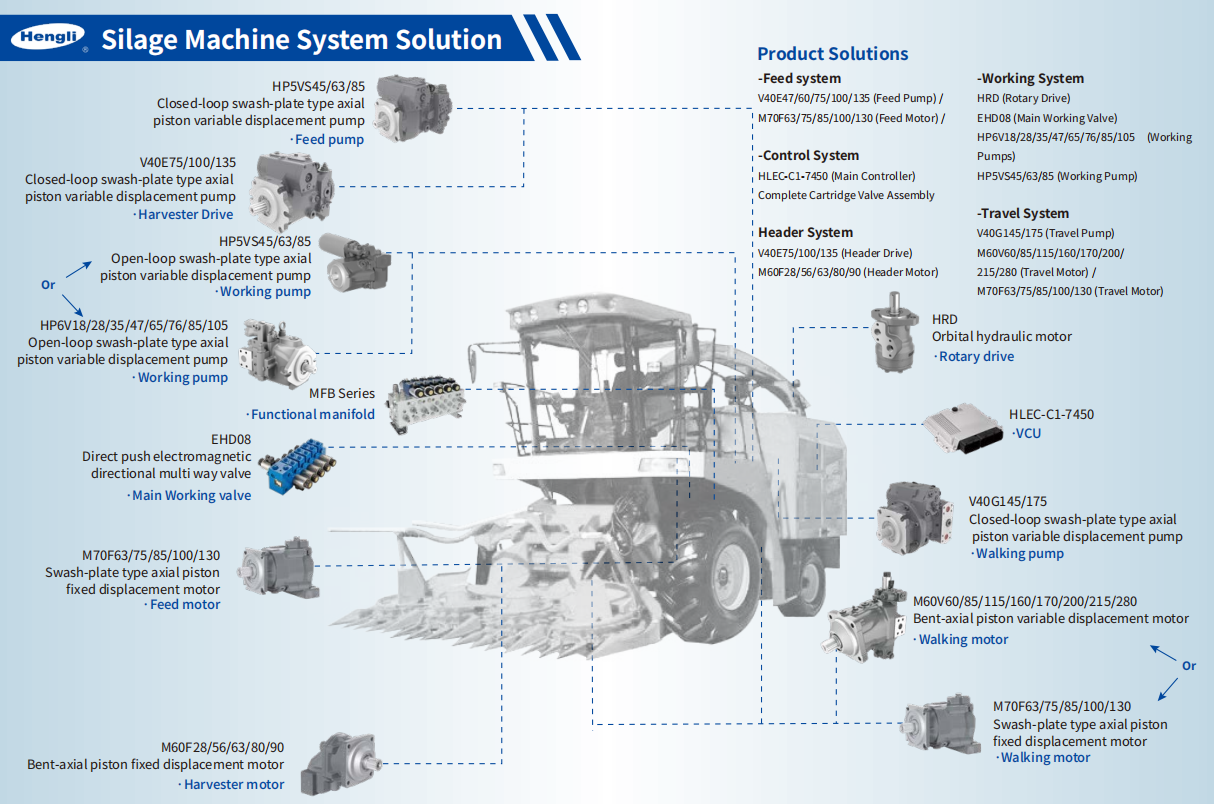 Hengli® Silage Machine System Solution

HP5VS45/63/85
Closed-loop swash-plate type axial piston variable displacement pump
· Feed pump

V40E75/100/135
Closed-loop swash-plate type axial piston variable displacement pump
· Harvester Drive

HP5VS45/63/85
Open-loop swash-plate type axial piston variable displacement pump
· Working pump

Or

HP6V18/28/35/47/65/76/85/105
Open-loop swash-plate type axial piston variable displacement pump
· Working pump

MFB Series
· Functional manifold

EHD08
Direct push electromagnetic directional multi way valve
· Main Working valve

M70F63/75/85/100/130
Swash-plate type axial piston fixed displacement motor
· Feed motor

M60F28/56/63/80/90
Bent-axial piston fixed displacement motor
· Harvester motor

Product Solutions

-Feed system
V40E47/60/75/100/135 (Feed Pump) /
M70F63/75/85/100/130 (Feed Motor) /

-Control System
HLEC-C1-7450 (Main Controller)
Complete Cartridge Valve Assembly

Header System
V40E75/100/135 (Header Drive)
M60F28/56/63/80/90 (Header Motor)

-Working System
HRD (Rotary Drive)
EHD08 (Main Working Valve)
HP6V18/28/35/47/65/76/85/105 (Working Pumps)
HP5VS45/63/85 (Working Pump)

-Travel System
V40G145/175 (Travel Pump)
M60V60/85/115/160/170/200/215/280 (Travel Motor) /
M70F63/75/85/100/130 (Travel Motor)

HRD
Orbital hydraulic motor
· Rotary drive

HLEC-C1-7450
· VCU

V40G145/175
Closed-loop swash-plate type axial piston variable displacement pump
· Walking pump

M60V60/85/115/160/170/200/215/280
Bent-axial piston variable displacement motor
· Walking motor

Or

M70F63/75/85/100/130
Swash-plate type axial piston fixed displacement motor
· Walking motor