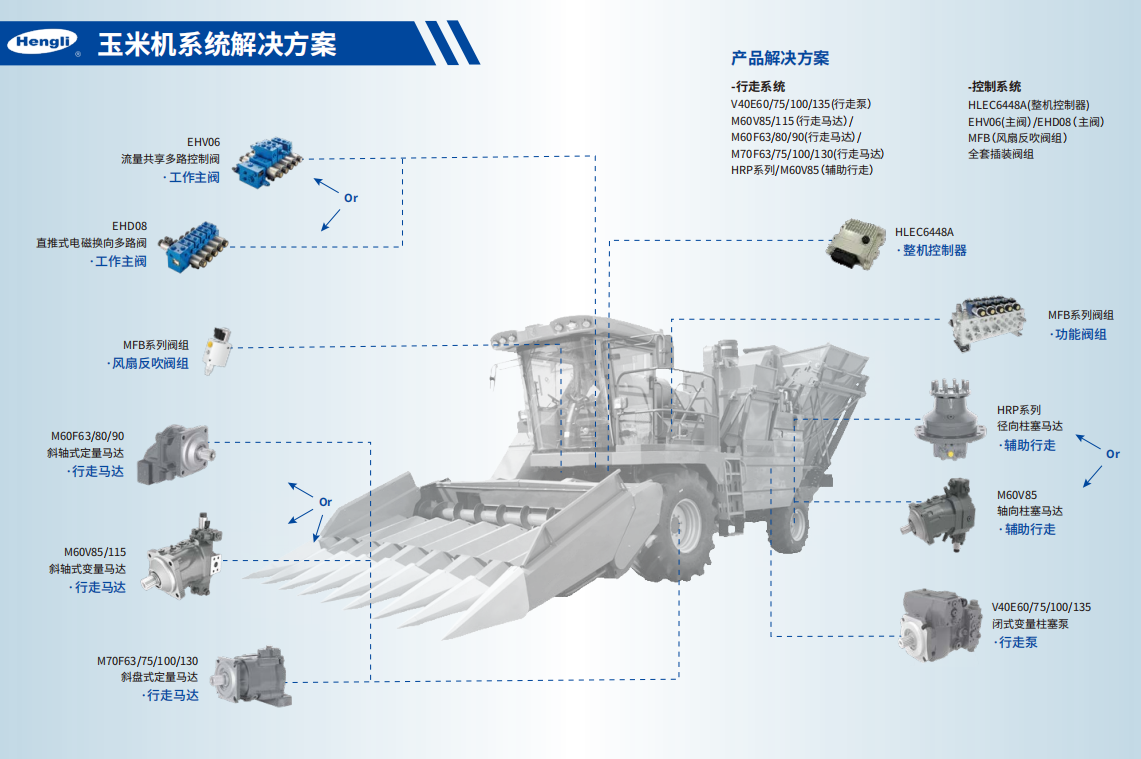 Hengli 玉米机系统解决方案

产品解决方案

-行走系统
V40E60/75/100/135(行走泵)
M60V85/115(行走马达)/
M60F63/80/90(行走马达)/
M70F63/75/100/130(行走马达)
HRP系列/M60V85(辅助行走)

-控制系统
HLEC6448A(整机控制器)
EHV06(主阀)/EHD08(主阀)
MFB(风扇反吹阀组)
全套插装阀组

EHV06
流量共享多路控制阀
·工作主阀

Or

EHD08
直推式电磁换向多路阀
·工作主阀

MFB系列阀组
·风扇反吹阀组

M60F63/80/90
斜轴式定量马达
·行走马达

Or

M60V85/115
斜轴式变量马达
·行走马达

M70F63/75/100/130
斜盘式定量马达
·行走马达

HLEC6448A
·整机控制器

MFB系列阀组
·功能阀组

HRP系列
径向柱塞马达
·辅助行走

Or

M60V85
轴向柱塞马达
·辅助行走

V40E60/75/100/135
闭式变量柱塞泵
·行走泵